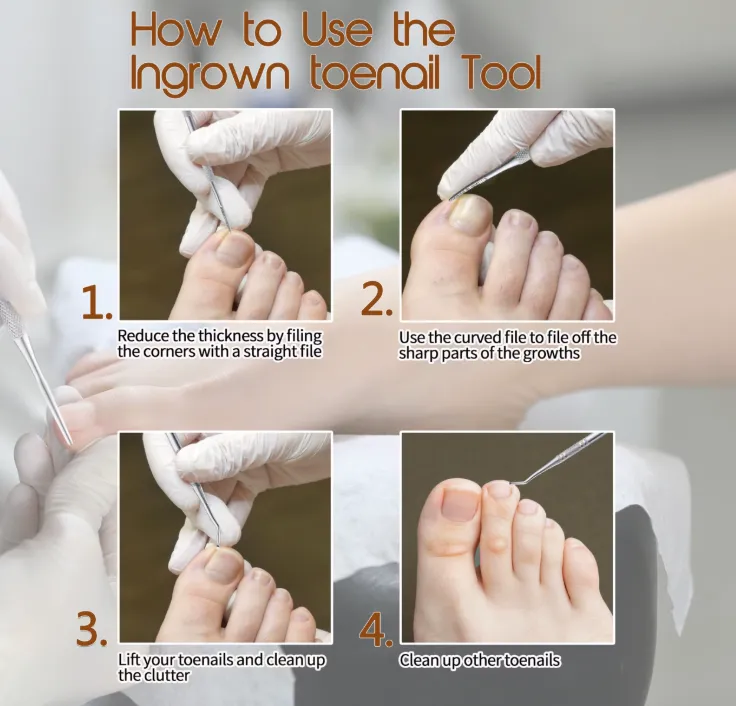 How to Use the Ingrown toenail Tool

1.

Reduce the thickness by filing the corners with a straight file

2.

Use the curved file to file off the sharp parts of the growths

3.

Lift your toenails and clean up the clutter

4.

Clean up other toenails